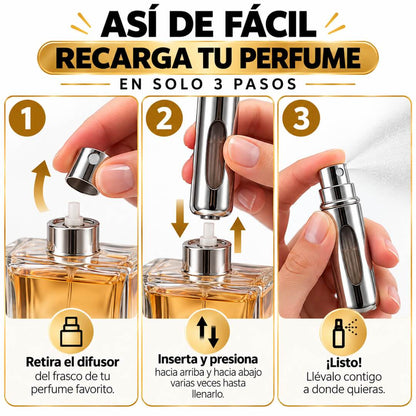 ASÍ DE FÁCIL
RECARGA TU PERFUME
EN SOLO 3 PASOS

1

Retira el difusor
del frasco de tu perfume favorito.

2

Inserta y presiona
hacia arriba y hacia abajo varias veces hasta llenarlo.

3

¡Listo!
Llévalo contigo a donde quieras.